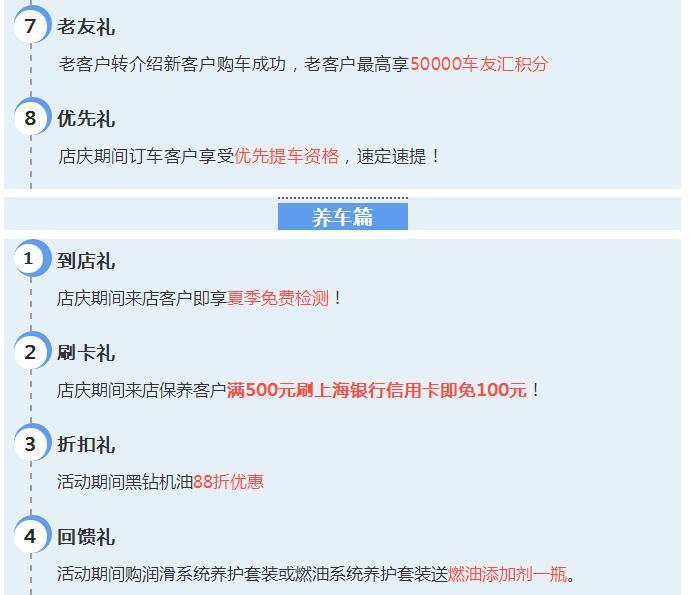 7 老友礼

老客户转介绍新客户购车成功，老客户最高享50000车友汇积分

8 优先礼

店庆期间订车客户享受优先提车资格，速定速提！

养车篇

1 到店礼

店庆期间来店客户即享夏季免费检测！

2 刷卡礼

店庆期间来店保养客户满500元刷上海银行信用卡即免100元！

3 折扣礼

活动期间黑钻机油88折优惠

4 回馈礼

活动期间购润滑系统养护套装或燃油系统养护套装送燃油添加剂一瓶。